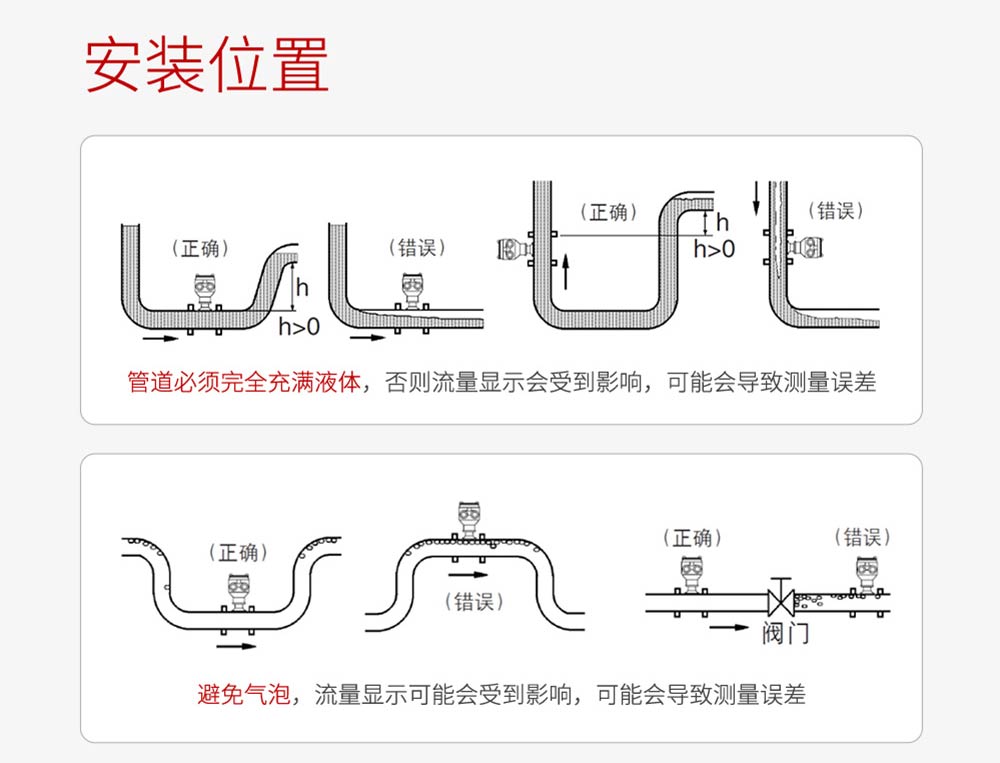 安装位置

（正确）

h

h>0

（错误）

（正确）

h

h>0

（错误）

管道必须完全充满液体，否则流量显示会受到影响，可能会导致测量误差

（正确）

（错误）

（正确）

（错误）

阀门

避免气泡，流量显示可能会受到影响，可能会导致测量误差