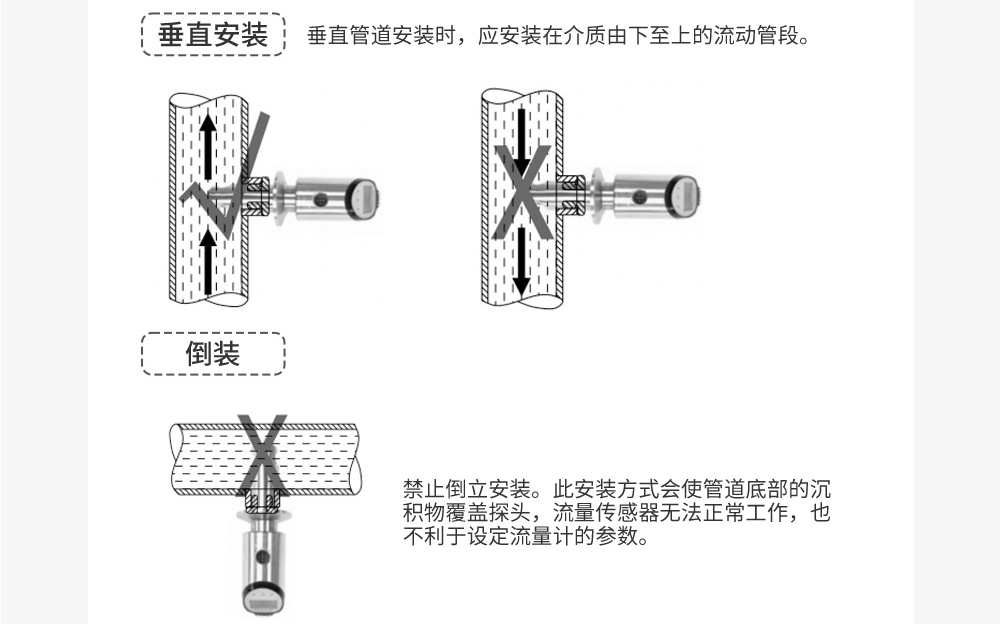 垂直安装

垂直管道安装时，应安装在介质由下至上的流动管段。

倒装

禁止倒立安装。此安装方式会使管道底部的沉积物覆盖探头，流量传感器无法正常工作，也不利于设定流量计的参数。